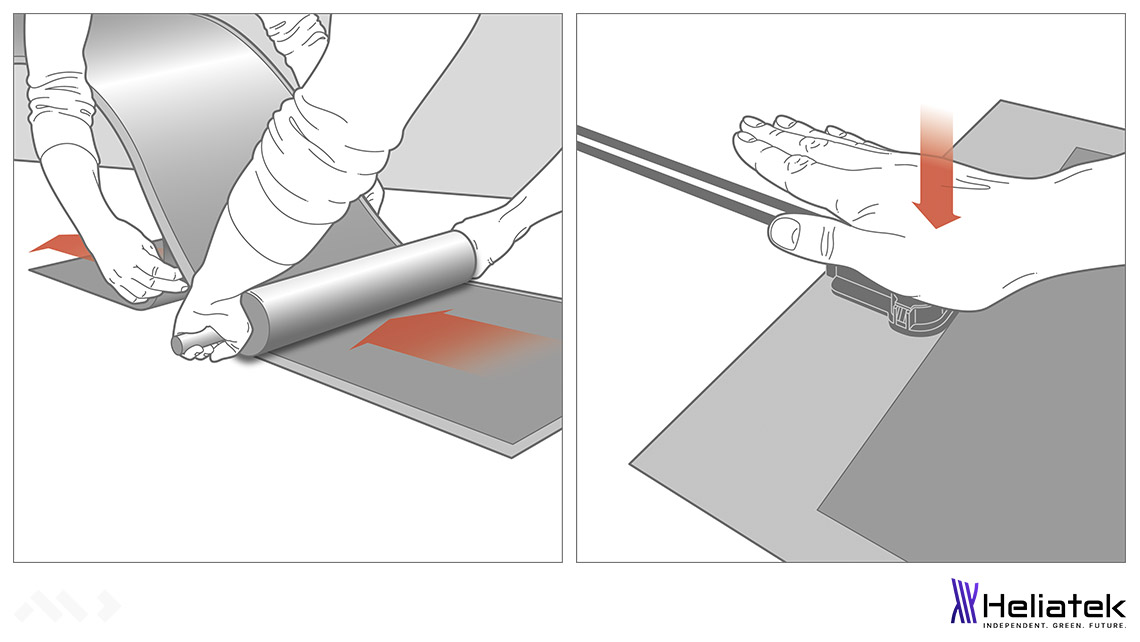 Heliatek
INDEPENDENT. GREEN. FUTURE.